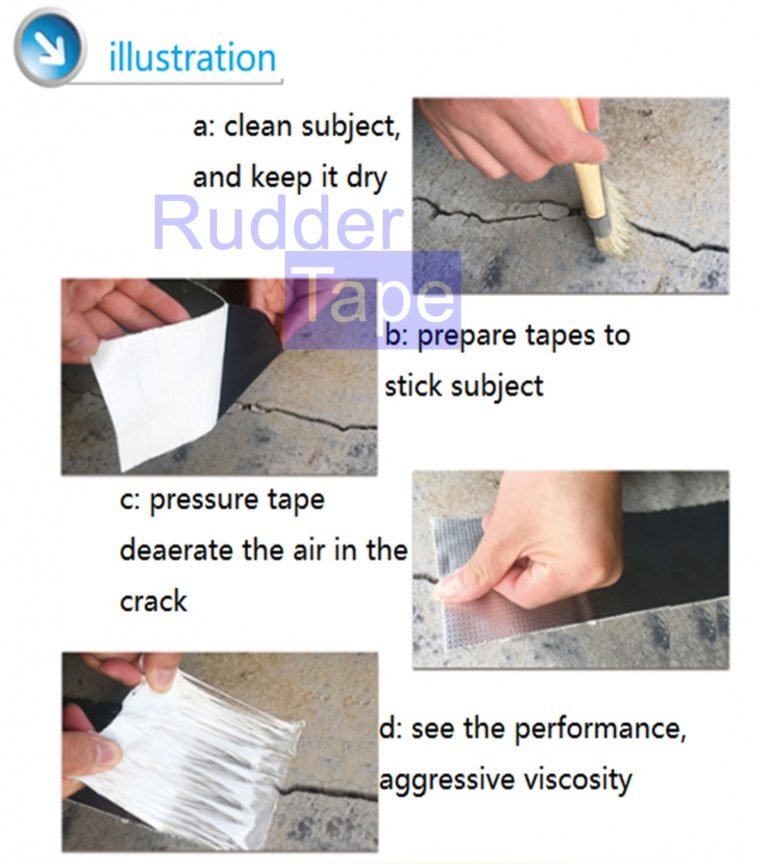 illustration

a: clean subject, and keep it dry

Rudder Tape

b: prepare tapes to stick subject

c: pressure tape deaerate the air in the crack

d: see the performance, aggressive viscosity